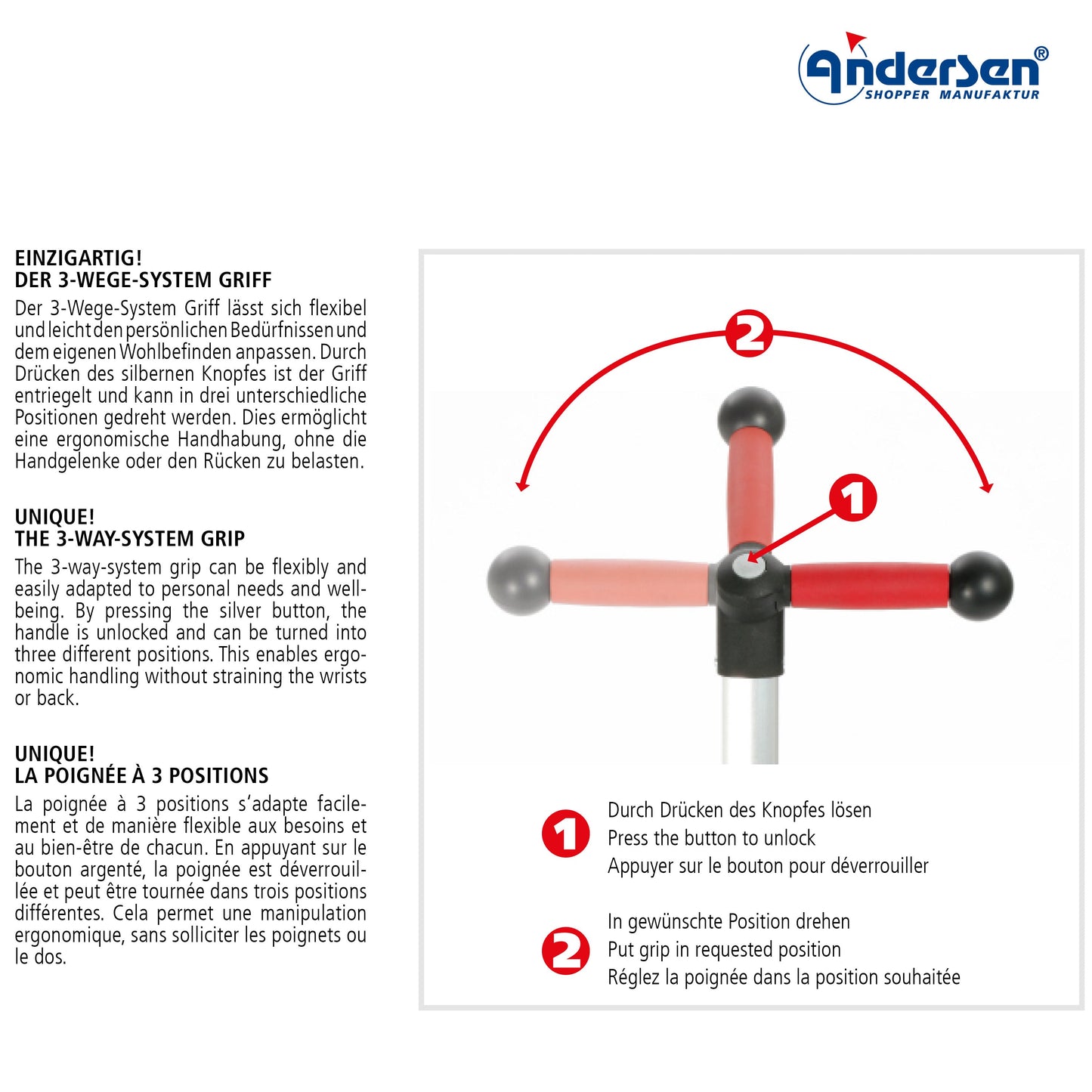 Andersen®
SHOPPER MANUFAKTUR

EINZIGARTIG!
DER 3-WEGE-SYSTEM GRIFF

Der 3-Wege-System Griff lässt sich flexibel und leicht den persönlichen Bedürfnissen und dem eigenen Wohlbefinden anpassen. Durch Drücken des silbernen Knopfes ist der Griff entriegelt und kann in drei unterschiedliche Positionen gedreht werden. Dies ermöglicht eine ergonomische Handhabung, ohne die Handgelenke oder den Rücken zu belasten.

UNIQUE!
THE 3-WAY-SYSTEM GRIP

The 3-way-system grip can be flexibly and easily adapted to personal needs and well-being. By pressing the silver button, the handle is unlocked and can be turned into three different positions. This enables ergonomic handling without straining the wrists or back.

UNIQUE!
LA POIGNÉE À 3 POSITIONS

La poignée à 3 positions s'adapte facilement et de manière flexible aux besoins et au bien-être de chacun. En appuyant sur le bouton argenté, la poignée est déverrouillée et peut être tournée dans trois positions différentes. Cela permet une manipulation ergonomique, sans solliciter les poignets ou le dos.

2

1

1
Durch Drücken des Knopfes lösen
Press the button to unlock
Appuyer sur le bouton pour déverrouiller

2
In gewünschte Position drehen
Put grip in requested position
Réglez la poignée dans la position souhaitée